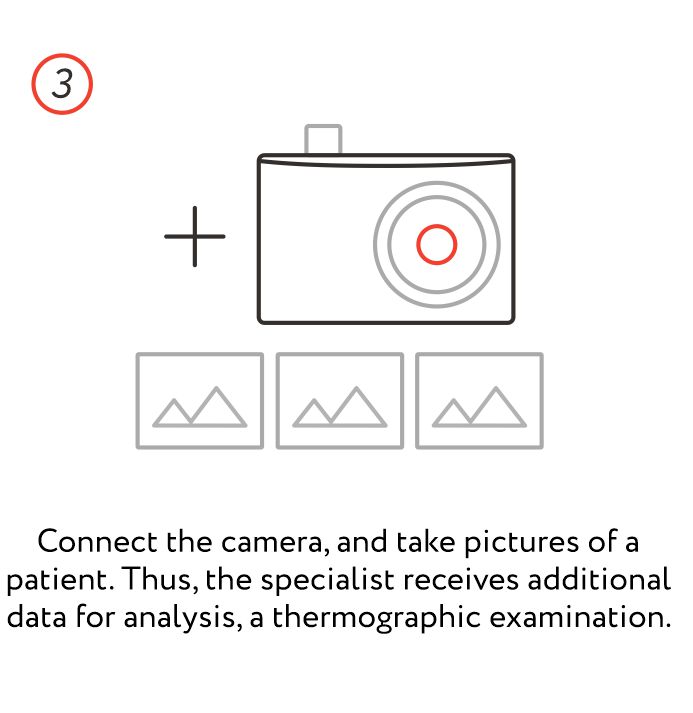 3

Connect the camera, and take pictures of a patient. Thus, the specialist receives additional data for analysis, a thermographic examination.